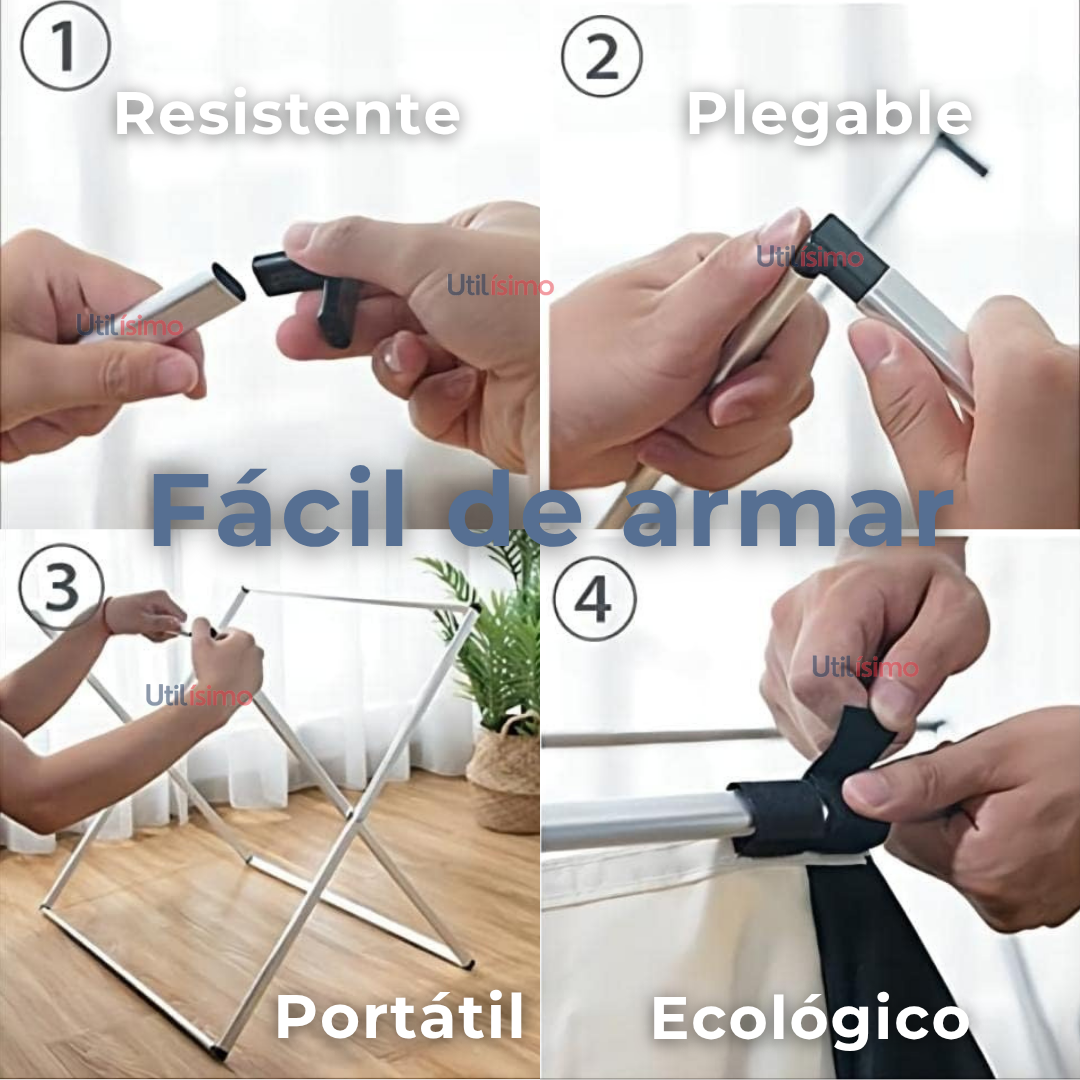 1
Resistente

2
Plegable

Utilisimo

Utilisimo

Utilisimo

Fácil de armar

3

4

Utilisimo

Utilisimo

Portátil

Ecológico